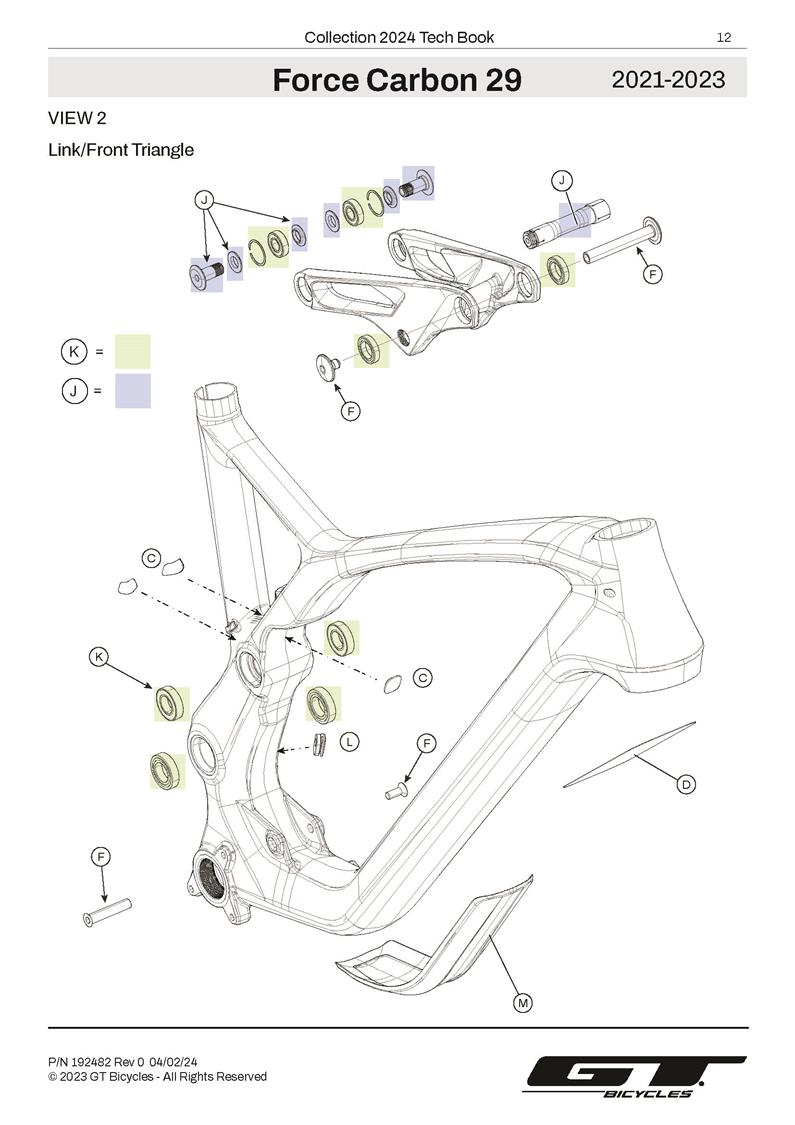 Collection 2024 Tech Book 12

Force Carbon 29 2021-2023

VIEW 2

Link/Front Triangle

J

J

F

K =

J =

F

C

K

C

L

F

D

F

M

P/N 192482 Rev 0 04/02/24
© 2023 GT Bicycles - All Rights Reserved

GT BICYCLES